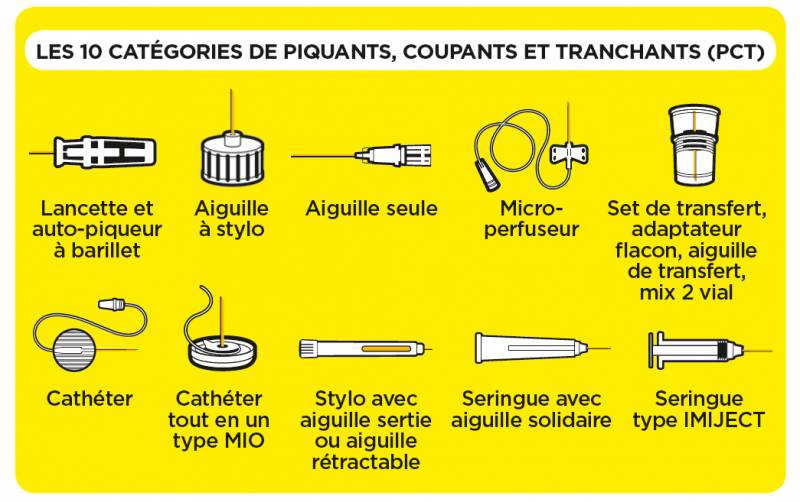 LES 10 CATÉGORIES DE PIQUANTS, COUPANTS ET TRANCHANTS (PCT)

Lancette et auto-piqueur à barillet

Aiguille à stylo

Aiguille seule

Micro-perfuseur

Set de transfert, adaptateur flacon, aiguille de transfert, mix 2 vial

Cathéter

Cathéter tout en un type MIO

Stylo avec aiguille sertie ou aiguille rétractable

Seringue avec aiguille solidaire

Seringue type IMIJECT